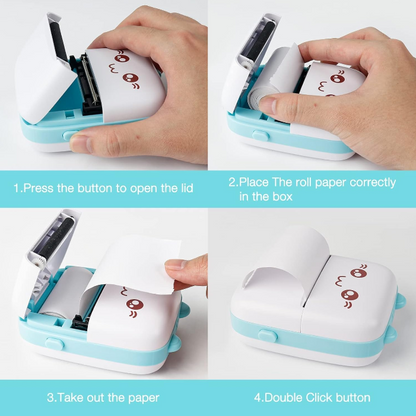 1.Press the button to open the lid

2.Place The roll paper correctly in the box

3.Take out the paper

4.Double Click button