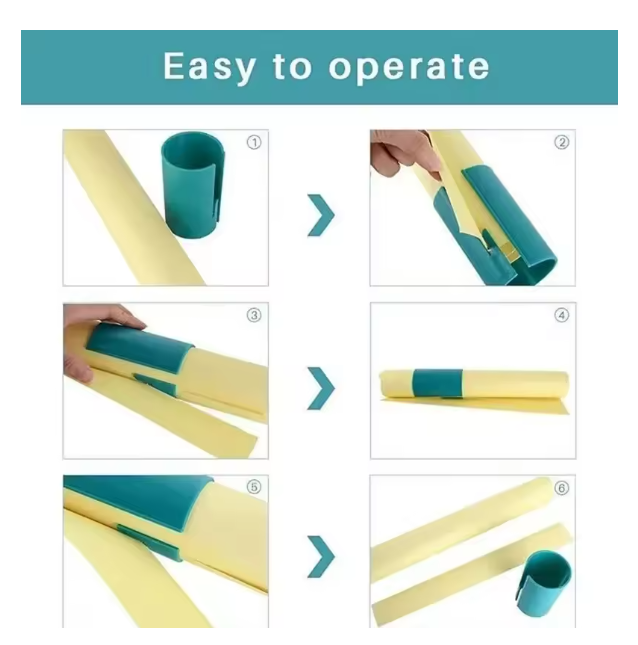 Easy to operate

①

②

③

④

⑤

⑥