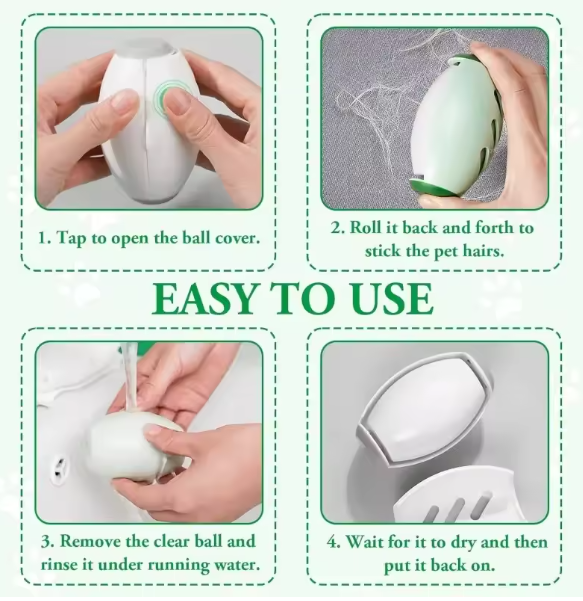 1. Tap to open the ball cover.

2. Roll it back and forth to stick the pet hairs.

EASY TO USE

3. Remove the clear ball and rinse it under running water.

4. Wait for it to dry and then put it back on.